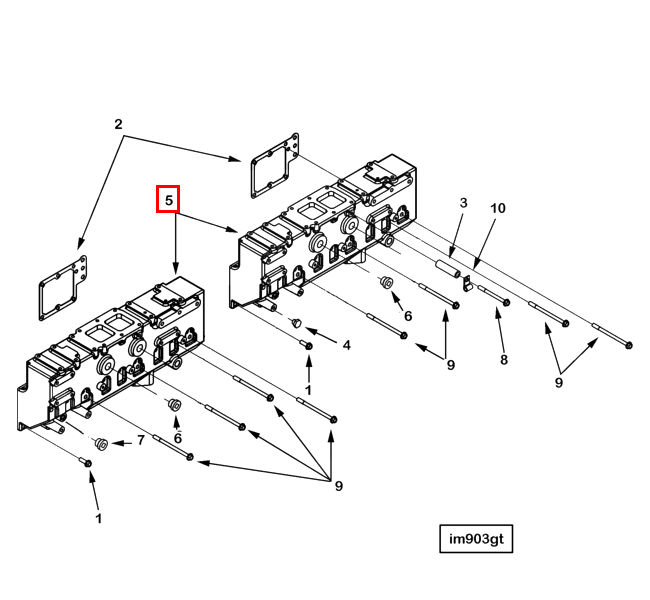 2
5
3
10
6
4
9
8
9
1
7
6
9
1
im903gt