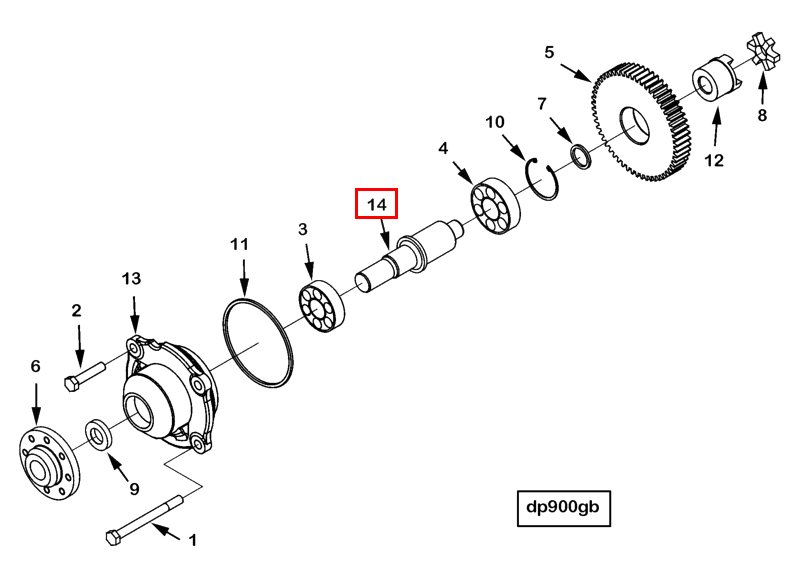 5
8
7
10
12
4
14
3
11
13
2
6
9
1
dp900gb