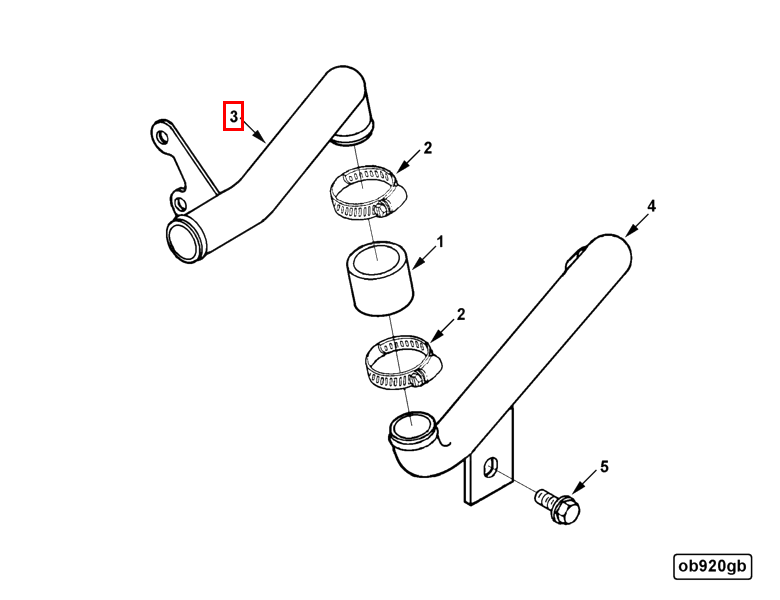 3
2
4
1
2
5
ob920gb