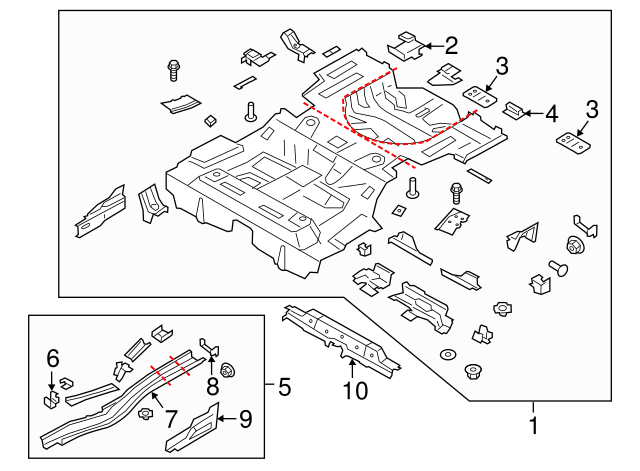 2
3
4
3
6
8
5
10
7
9
1