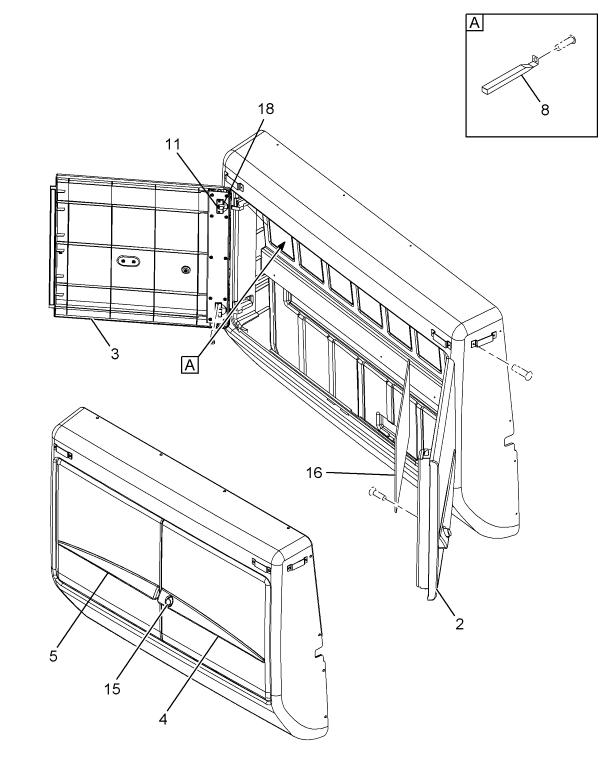 A
8
18
11
3
A
16
2
5
15
4