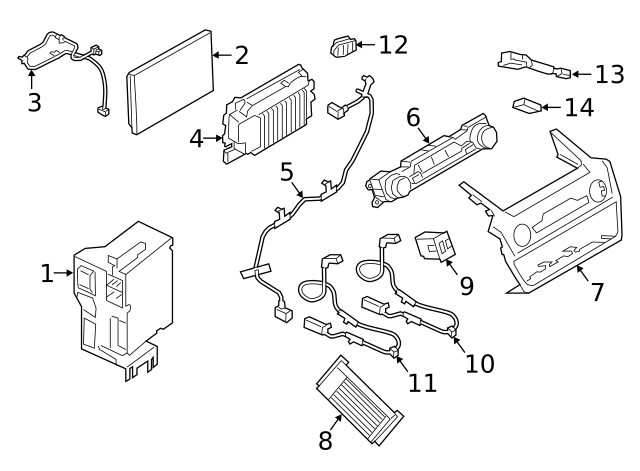 3
2
12
13
14
4
6
5
1
9
7
10
11
8