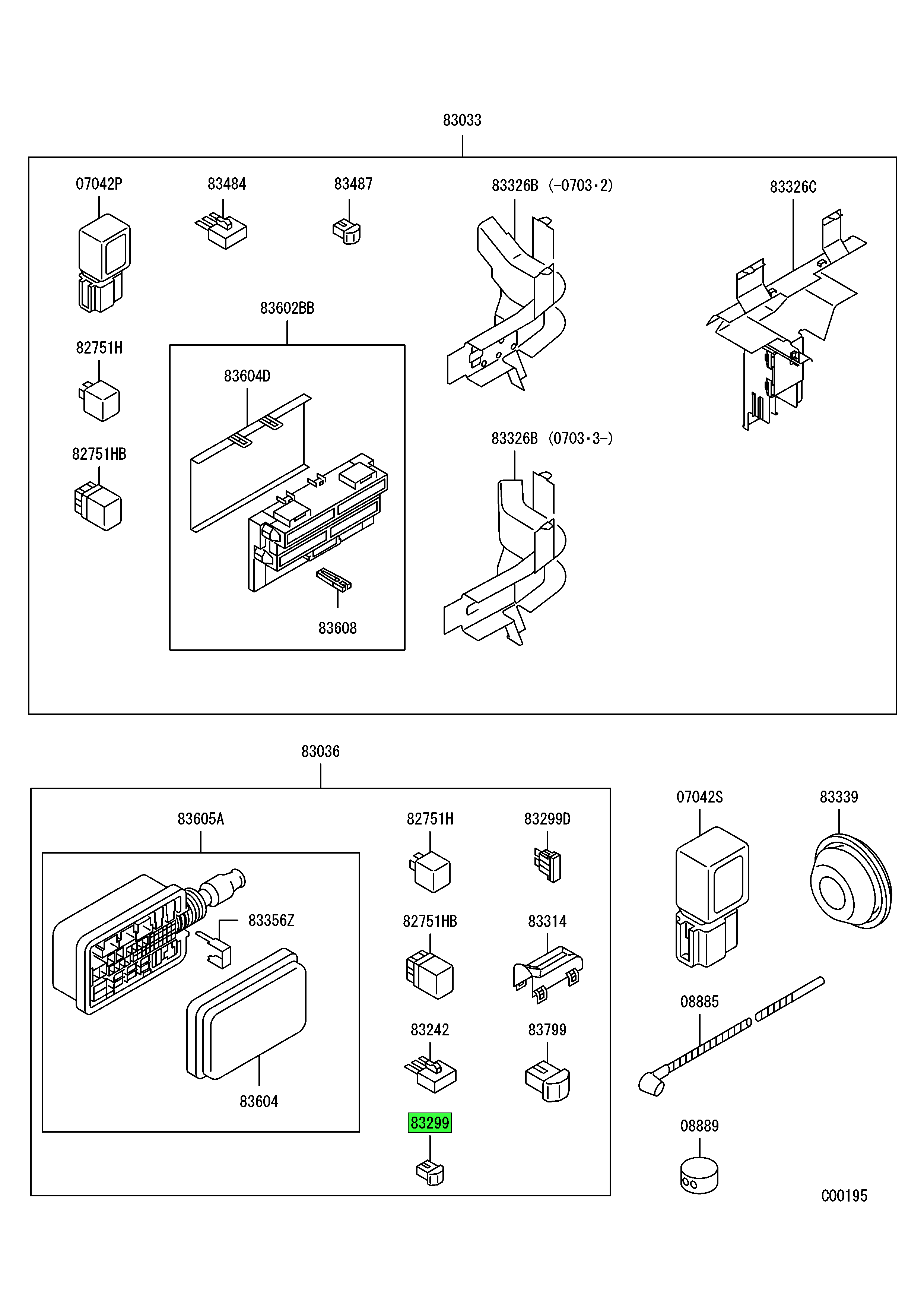 83033

07042P

83484

83487

83326B (-0703·2)

83326C

83602BB

82751H

83604D

82751HB

83326B (0703·3-)

83608

83036

83605A

82751H

83299D

07042S

83339

83356Z

82751HB

83314

08885

83242

83799

83604

83299

08889

C00195