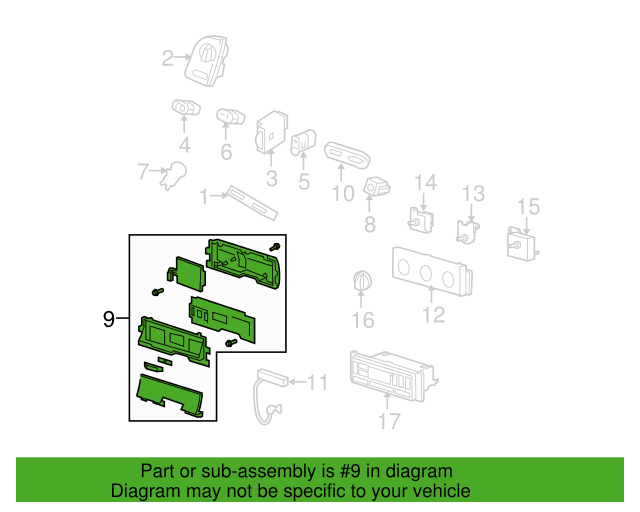 2
4
6
3
5
7
1
10
8
14
13
15
9
16
12
11
17

Part or sub-assembly is #9 in diagram
Diagram may not be specific to your vehicle