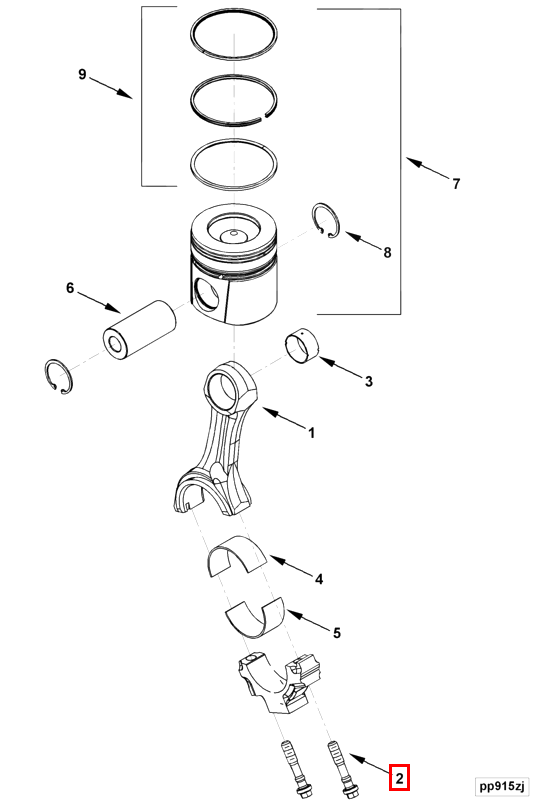 9
7
8
6
3
1
4
5
2
pp915zj