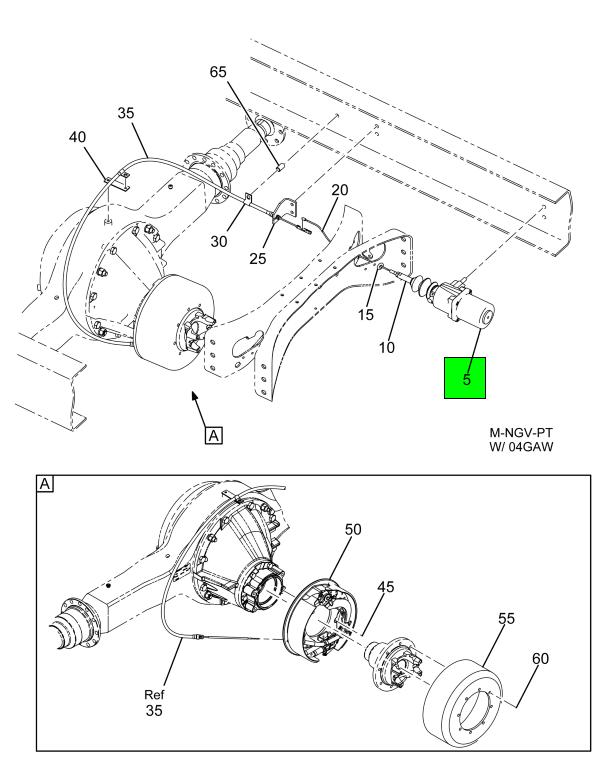 65
35
40
20
30
25
15
10
5
A
M-NGV-PT
W/ 04GAW

A
50
45
55
60
Ref
35