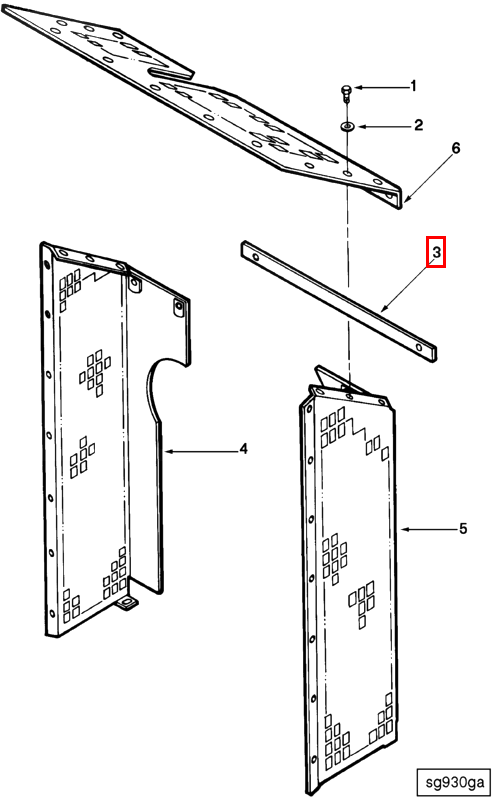 1
2
6
3
4
5
sg930ga