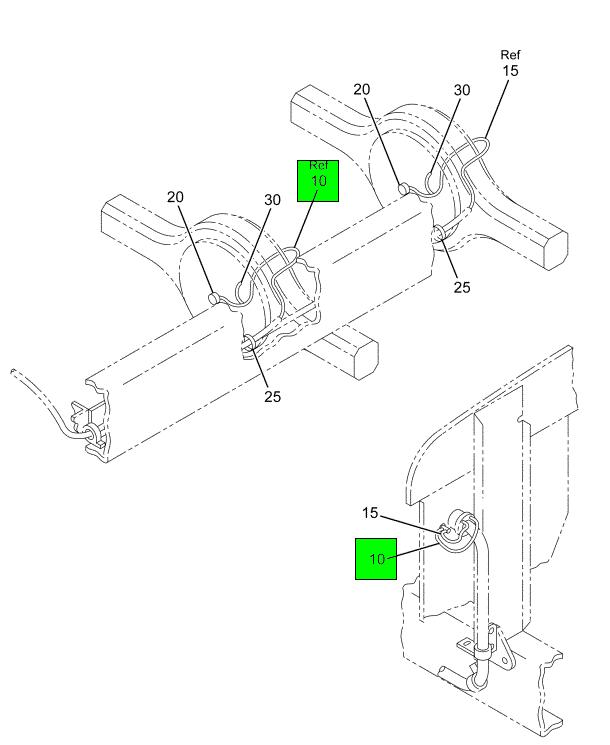 Ref
15

20

30

Ref
10

20

30

25

25

15

10