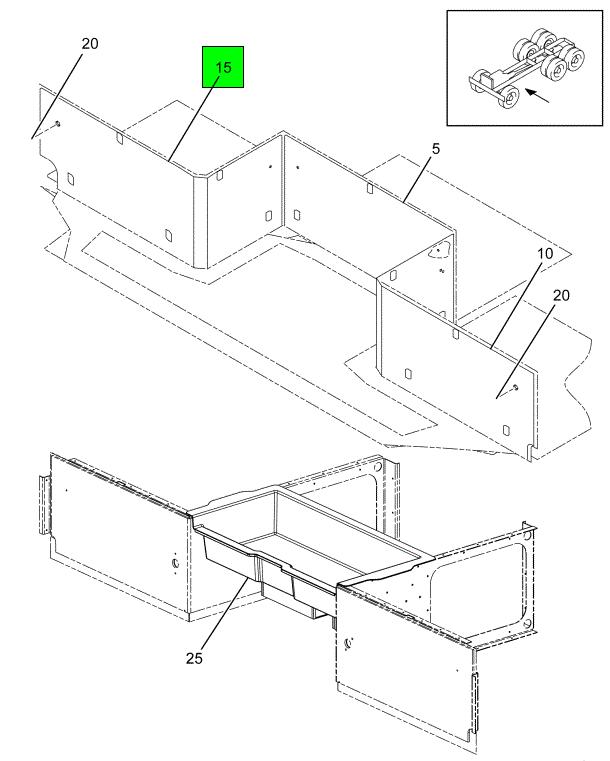 20
15
5
10
20
25