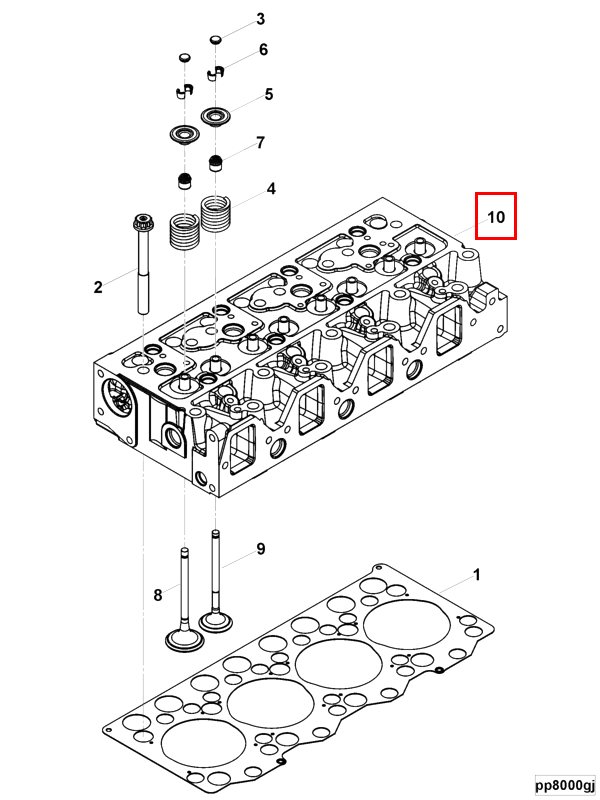 3
6
5
7
4
10
2
9
8
1
pp8000gj