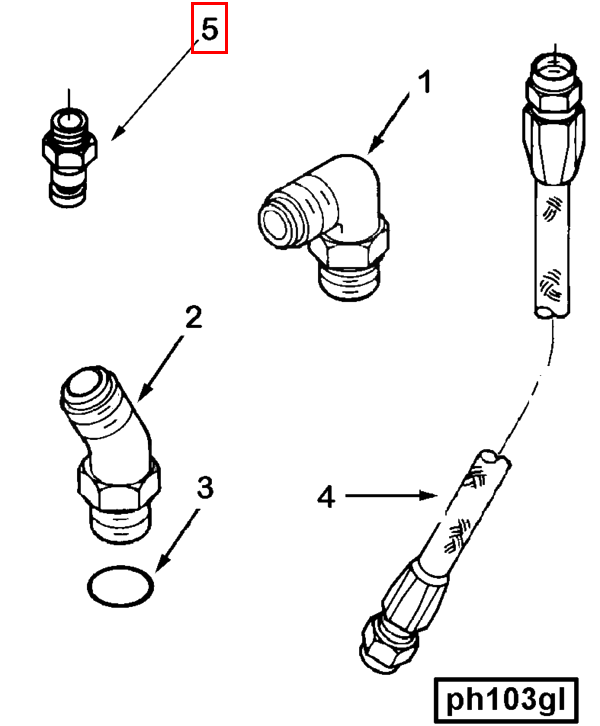 5
1
2
3
4
ph103gl