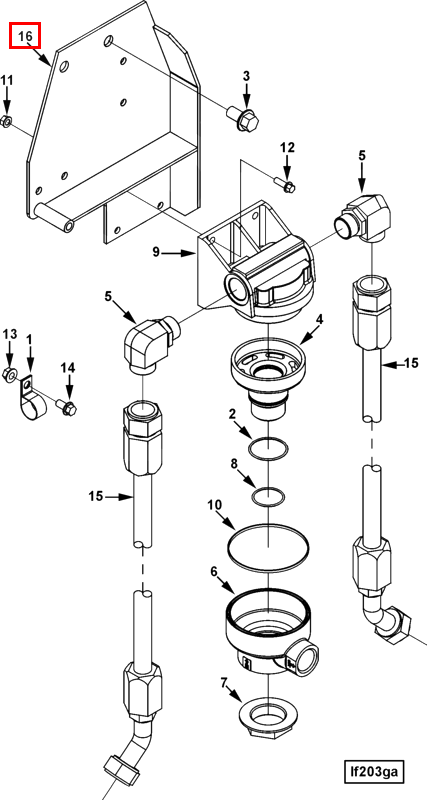 16
11
3
12
5
9
5
4
13
1
14
15
2
8
15
10
6
7
lf203ga