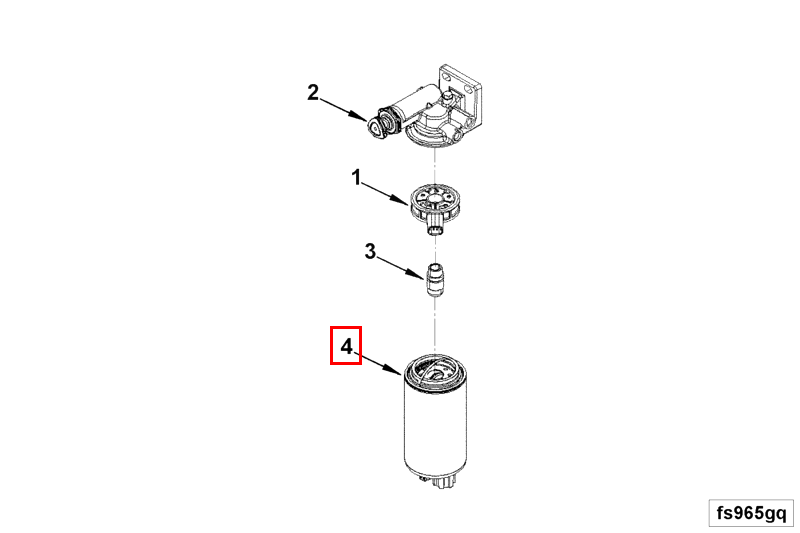 2

1

3

4

fs965gq