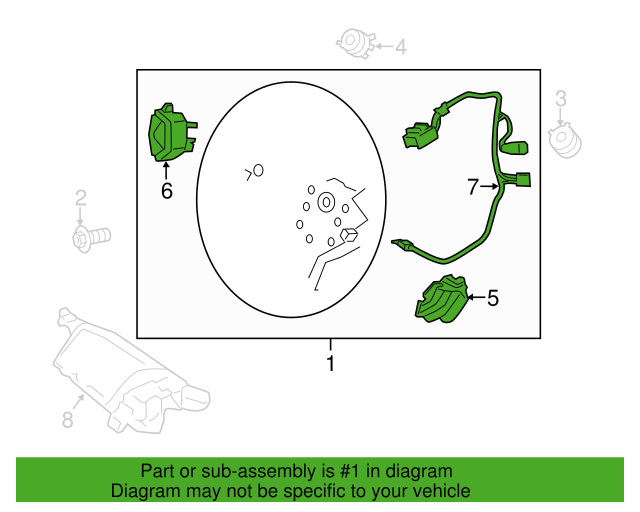 4
3
6
7
2
5
1
8
Part or sub-assembly is #1 in diagram
Diagram may not be specific to your vehicle