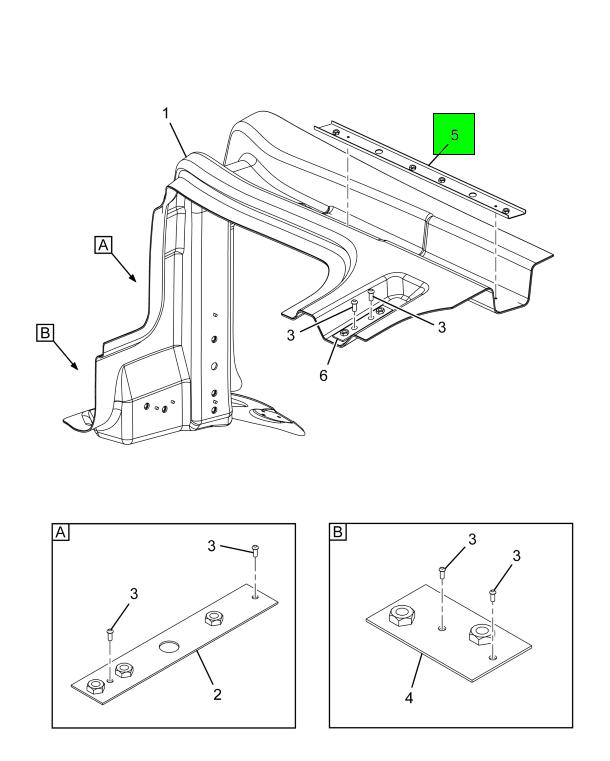 1
5
A
B
3
3
6
A
3
3
2
B
3
3
4