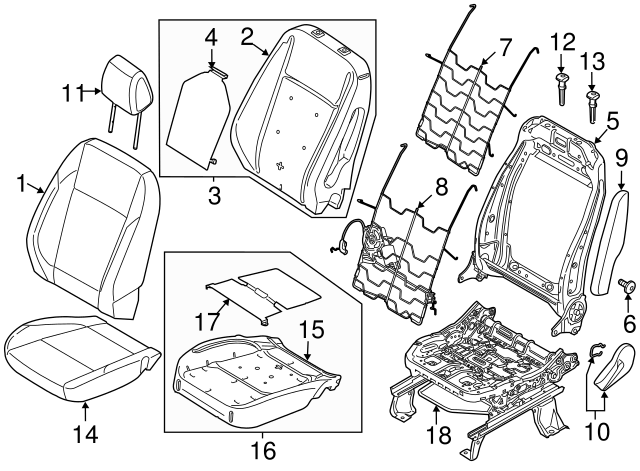 4
2
7
12
13
11
5
9
1
3
8
6
17
15
14
16
18
10