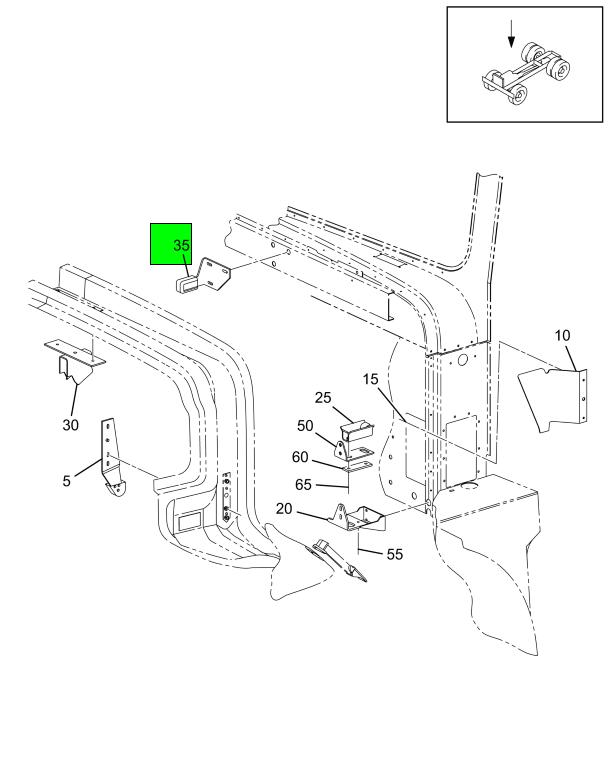 35
10
15
25
30
50
60
5
65
20
55