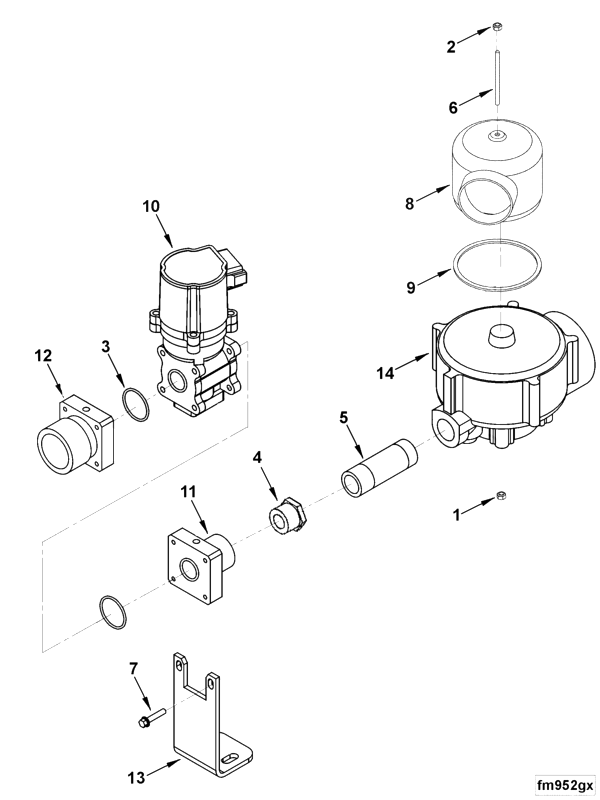 2
6
8
10
9
12
3
14
5
4
11
1
7
13
fm952gx