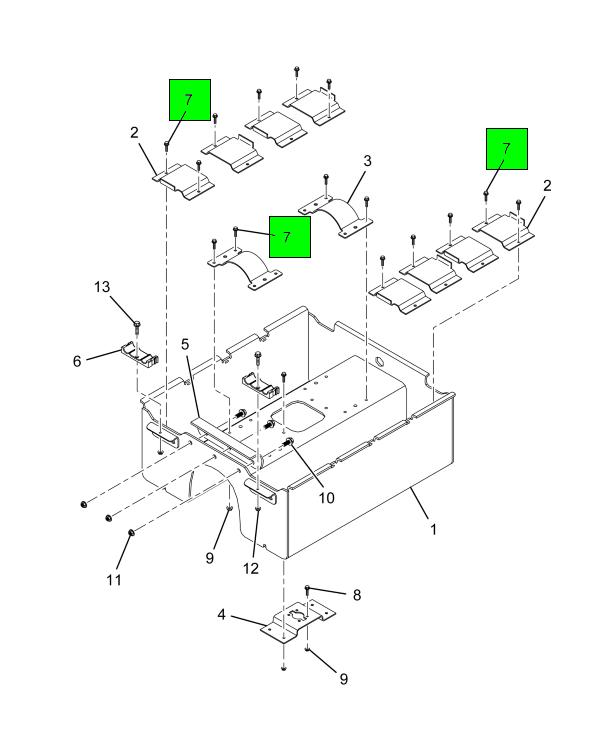 7
2
3
7
2
7
13
6
5
10
1
9
12
11
8
4
9