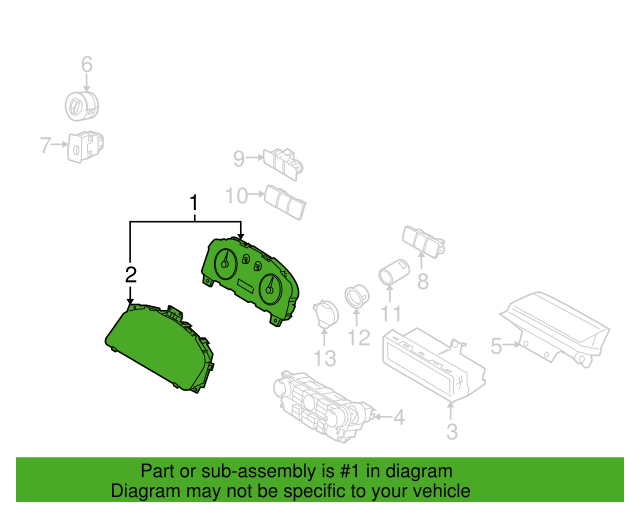 6
7
9
10
1
2
8
11
12
13
5
4
3

Part or sub-assembly is #1 in diagram
Diagram may not be specific to your vehicle