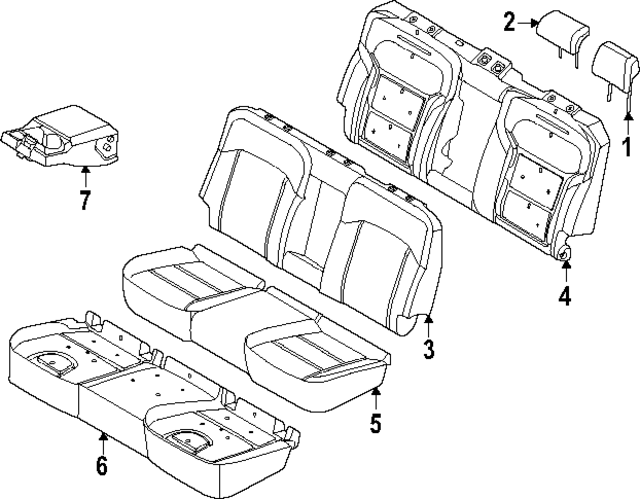 2
1
7
4
3
5
6