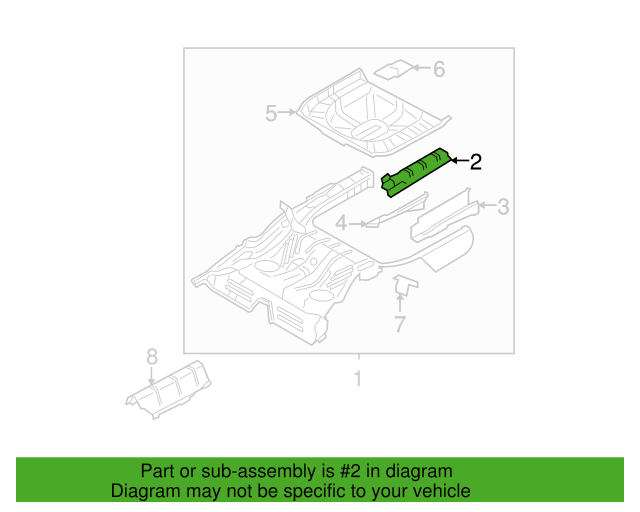 6
5
2
3
4
7
8
1

Part or sub-assembly is #2 in diagram
Diagram may not be specific to your vehicle