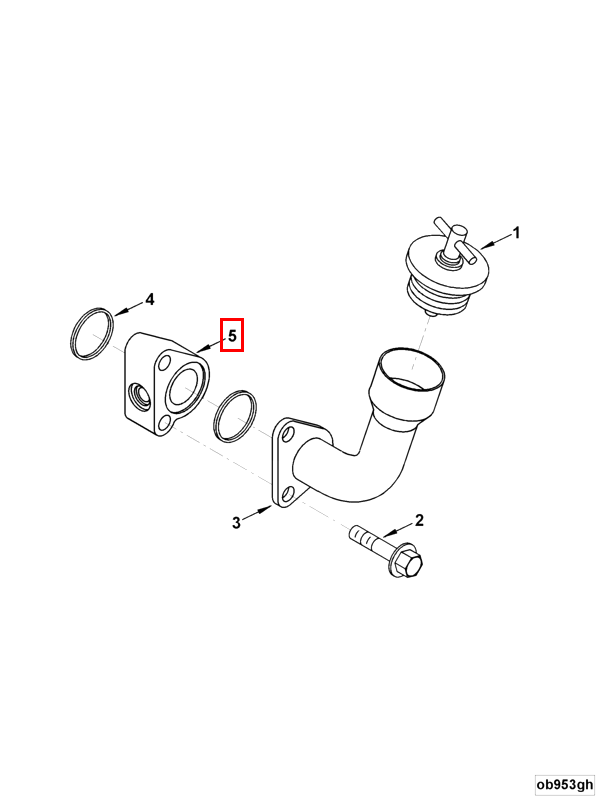 1
4
5
3
2
ob953gh