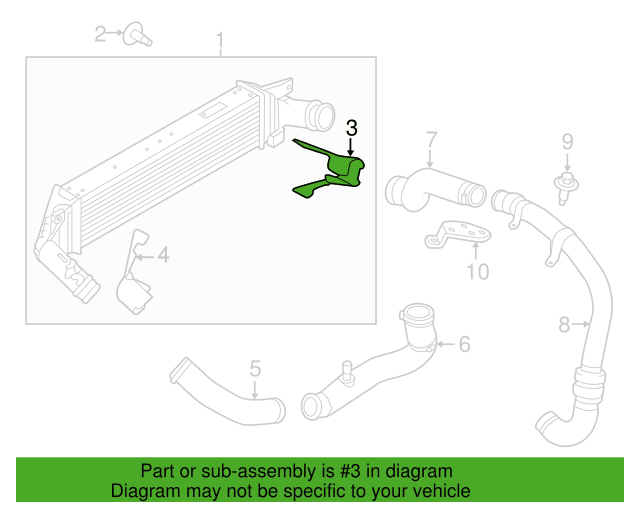 2
1
3
7
9
4
10
8
6
5

Part or sub-assembly is #3 in diagram
Diagram may not be specific to your vehicle