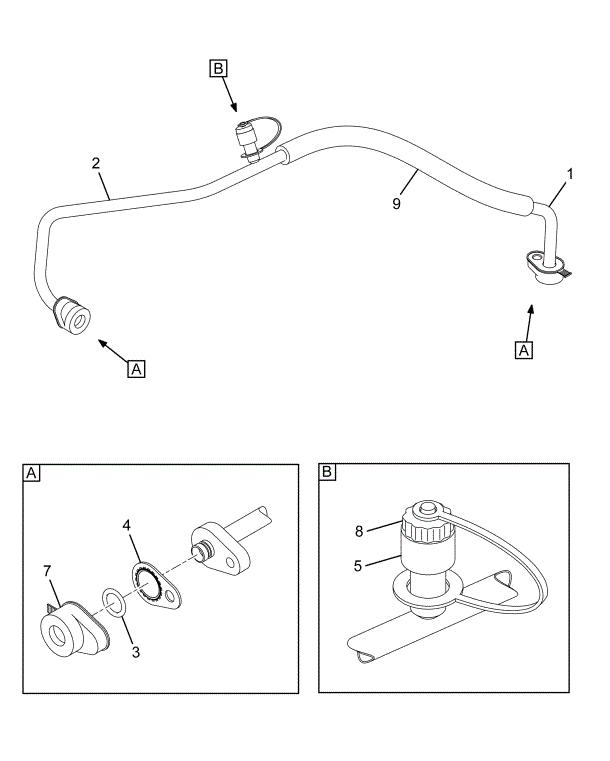 B
2
9
1
A
A

A
4
7
3

B
8
5