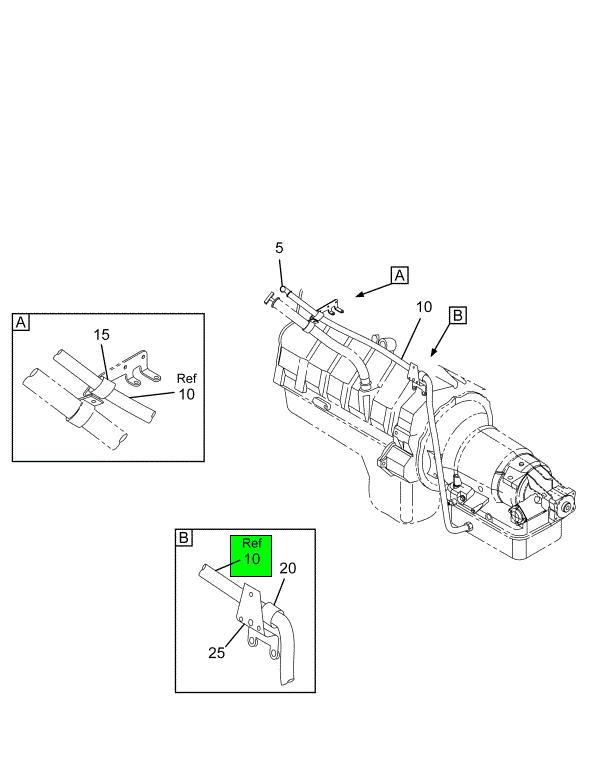 5

A

10

B

A

15

Ref
10

B

Ref
10

20

25