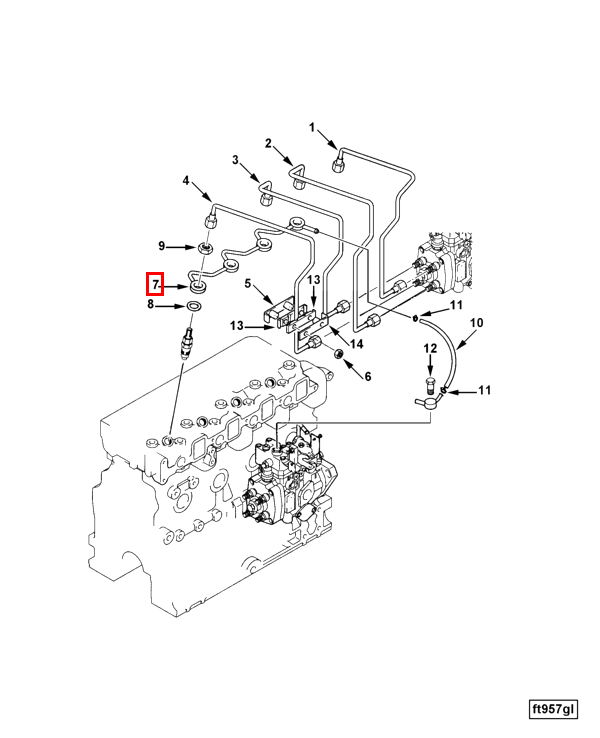 1
2
3
4
9
7
8
5
13
13
14
6
11
10
12
11
ft957gl