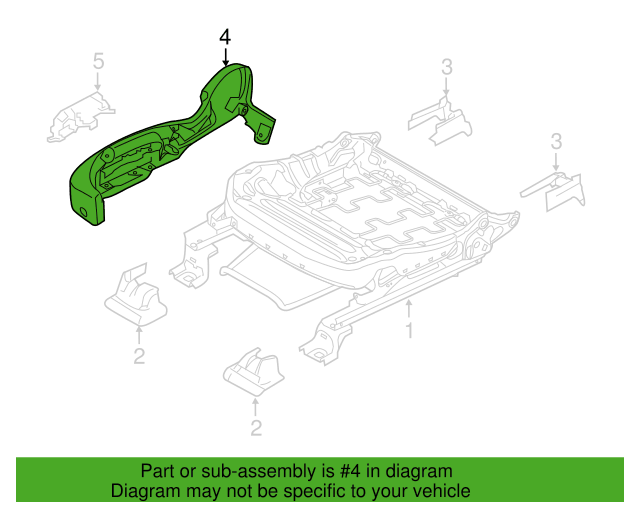 4
5
3
3
1
2
2

Part or sub-assembly is #4 in diagram
Diagram may not be specific to your vehicle