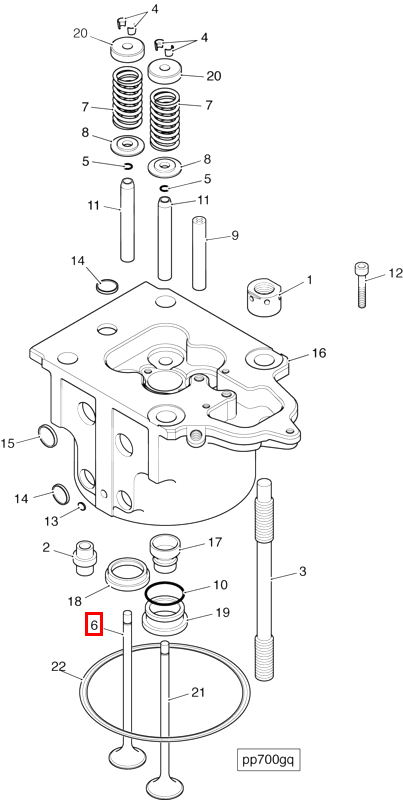 4
20
4
20
7
7
8
8
5
5
11
11
9
14
1
12
16
15
14
13
2
17
3
18
10
19
6
22
21
pp700gq