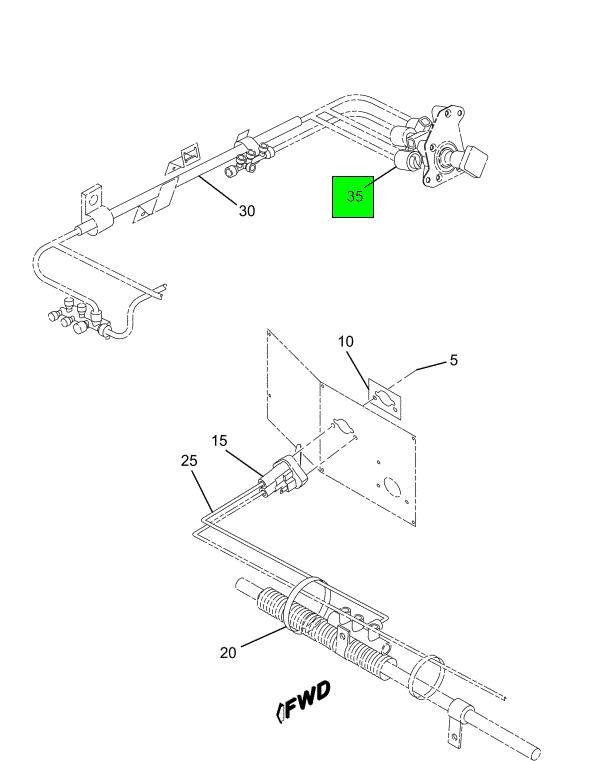 35
30
10
5
15
25
20
FWD