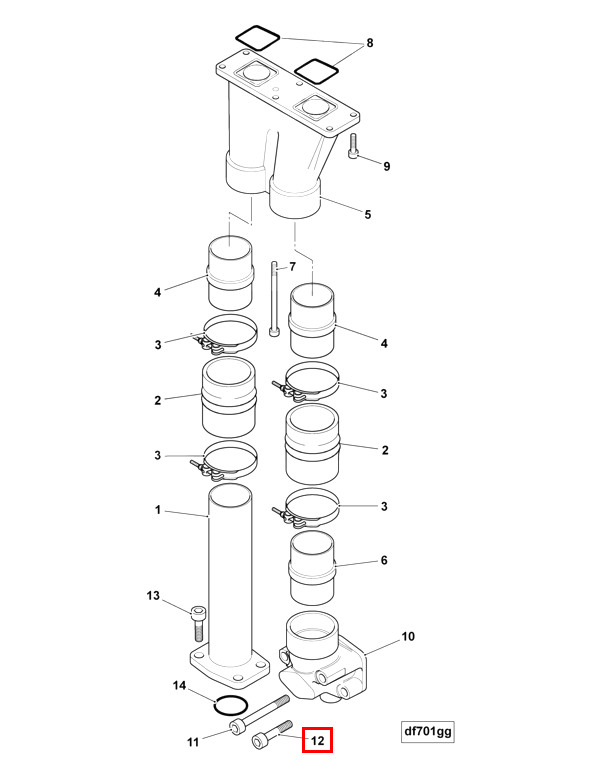 8
9
5
7
4
4
3
3
2
2
3
3
1
6
13
10
14
11
12
df701gg