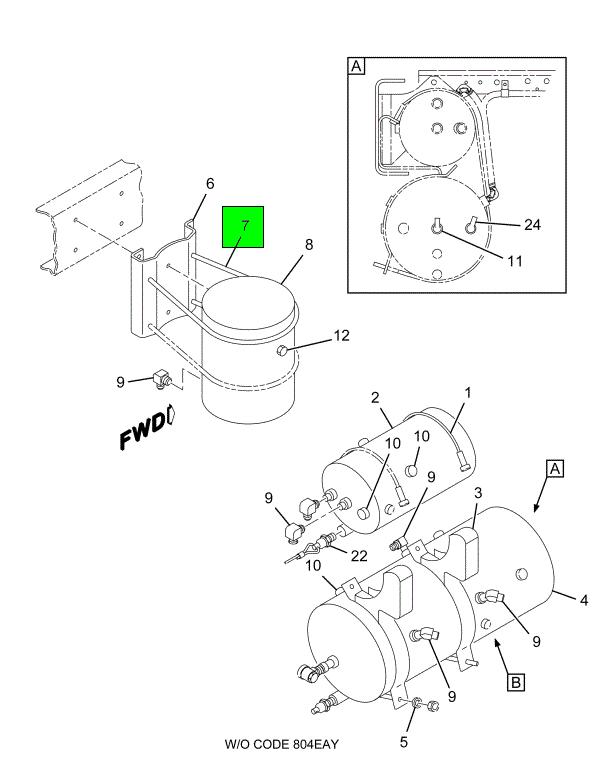 A
24
11
6
7
8
12
9
FWD
2
1
10
10
9
9
3
A
22
10
4
9
9
B
5
W/O CODE 804EAY