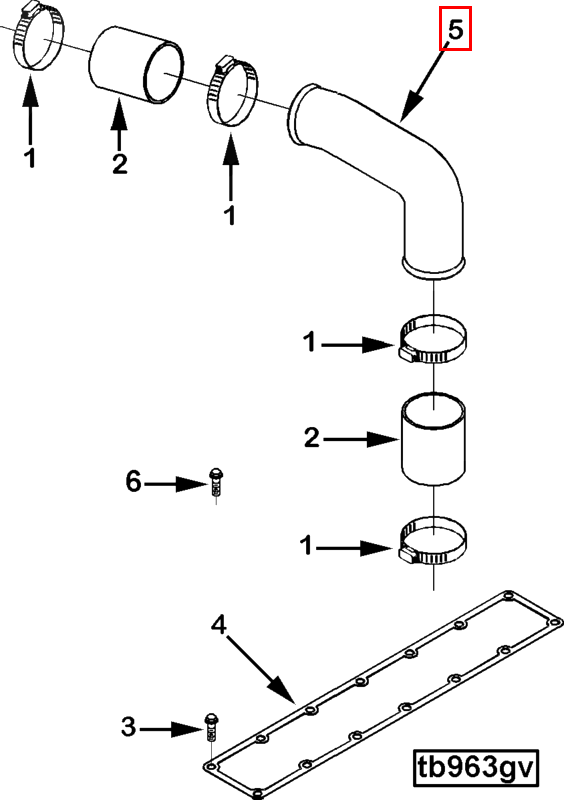 5
1
2
1
1
2
6
1
4
3
tb963gv