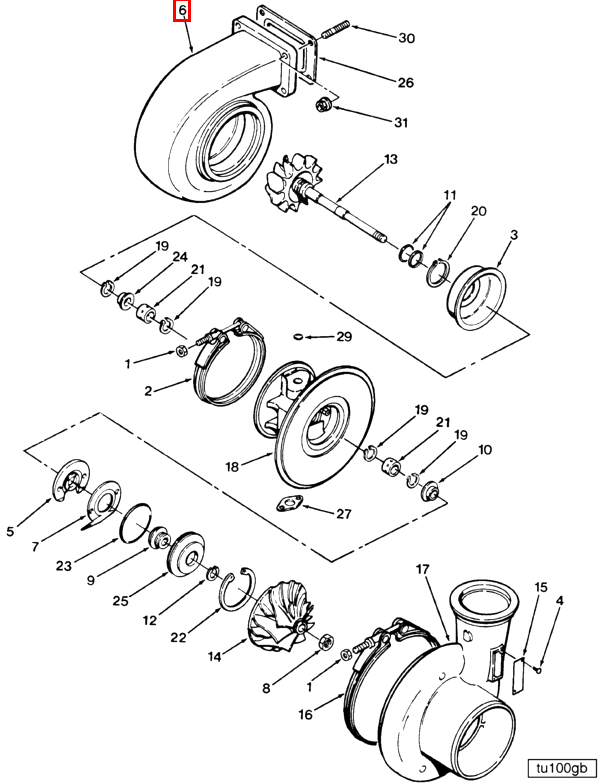 6
30
26
31
13
11
20
3
19
24
21
19
29
1
2
18
19
21
19
10
27
5
7
23
9
25
12
22
14
8
1
16
17
15
4
tu100gb