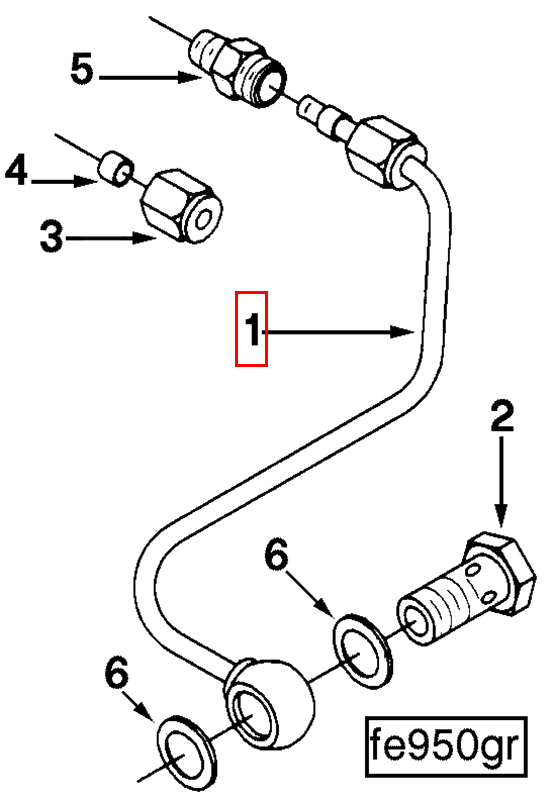 5
4
3
1
2
6
6
fe950gr