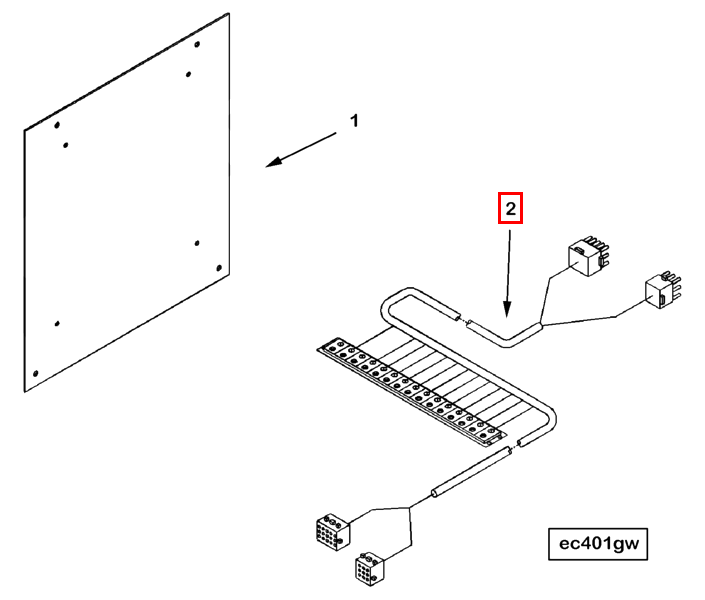 1

2

ec401gw