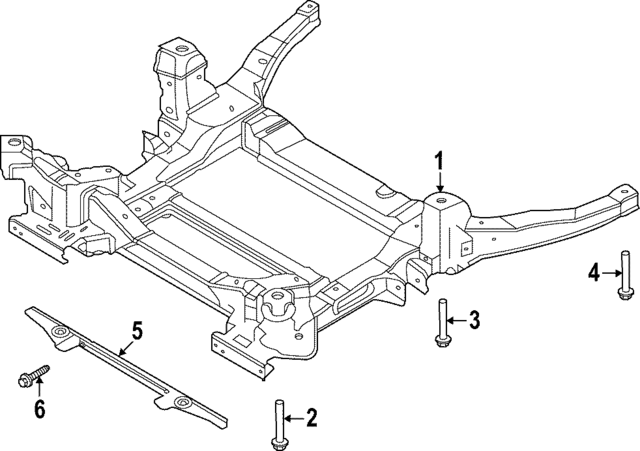 1
4
3
5
6
2