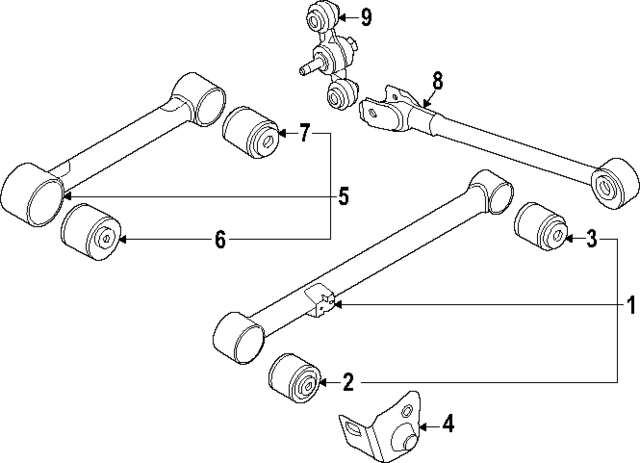 9
8
7
5
6
3
1
2
4