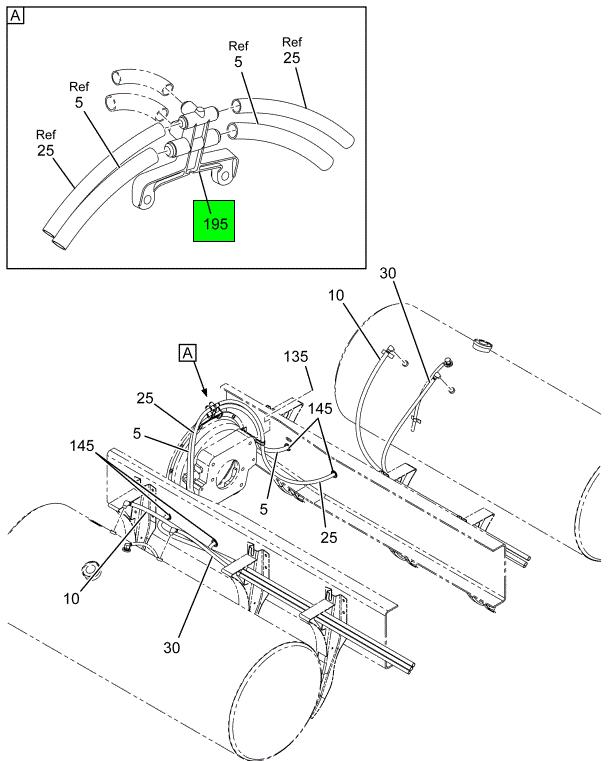 A

Ref
5

Ref
25

Ref
5

Ref
25

195

30

10

A

135

25

145

5

145

5

25

10

30