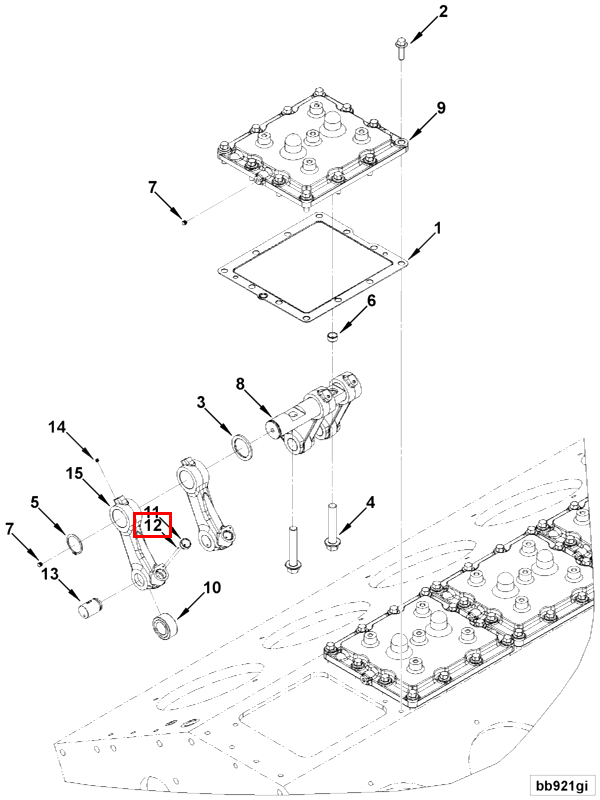 2
9
7
1
6
8
3
14
15
11
12
5
7
13
4
10
bb921gi