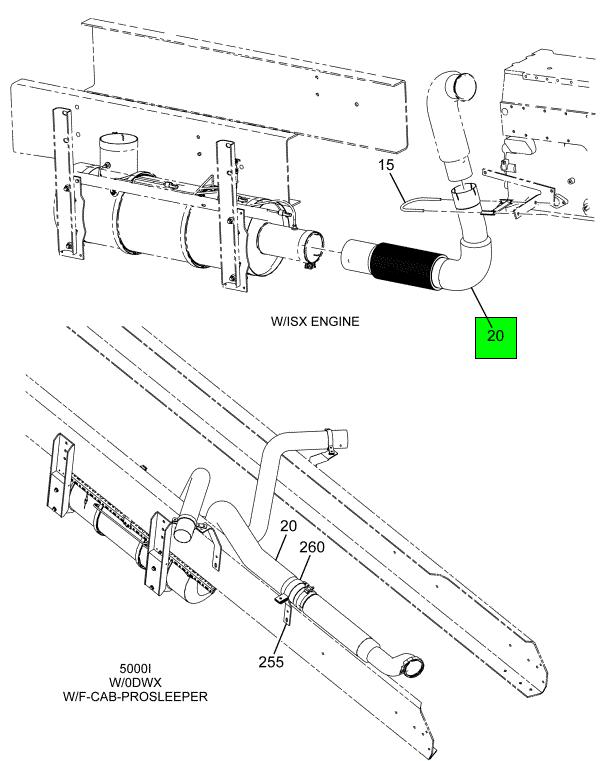 15

W/ISX ENGINE

20

20

260

255

5000I
W/0DWX
W/F-CAB-PROSLEEPER