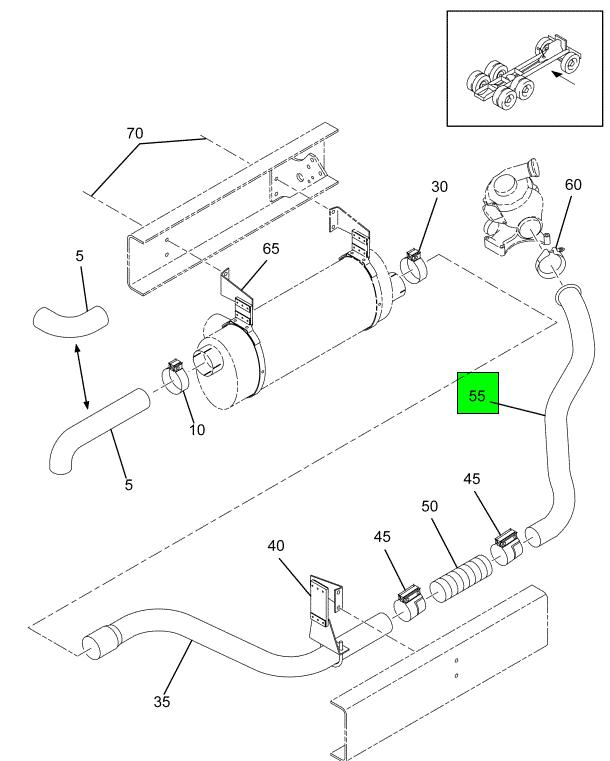 70
30
60
5
65
55
10
5
45
50
45
40
35