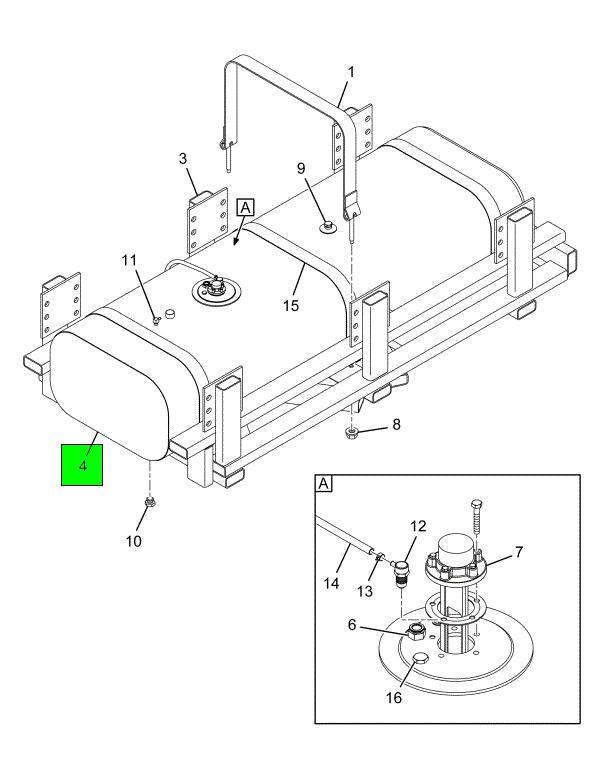 1
3
9
A
11
15
8
4
10
A
12
7
14
13
6
16