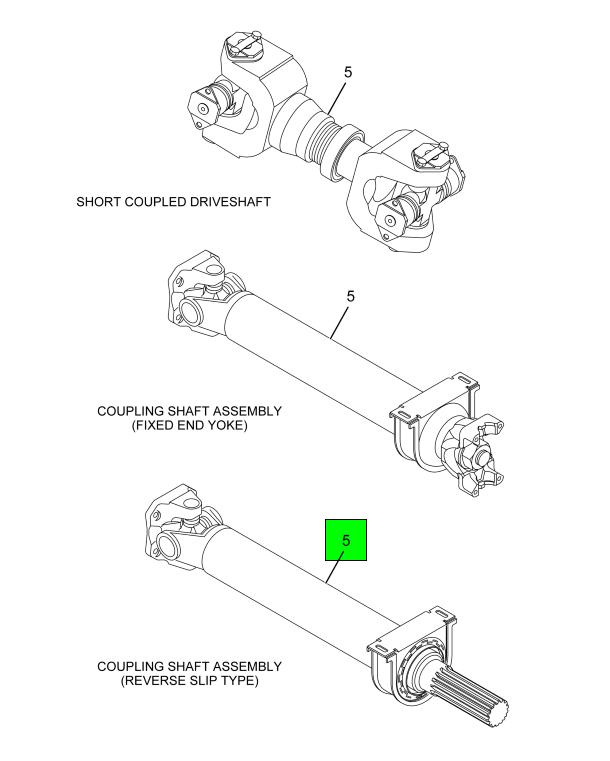 5

SHORT COUPLED DRIVESHAFT

5

COUPLING SHAFT ASSEMBLY
(FIXED END YOKE)

5

COUPLING SHAFT ASSEMBLY
(REVERSE SLIP TYPE)