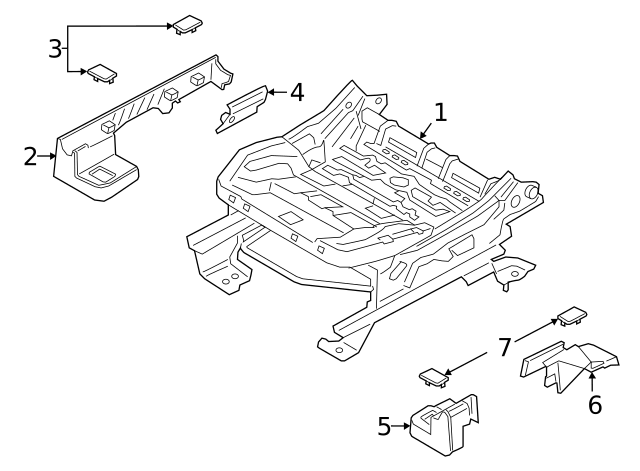 3
4
1
2
7
6
5