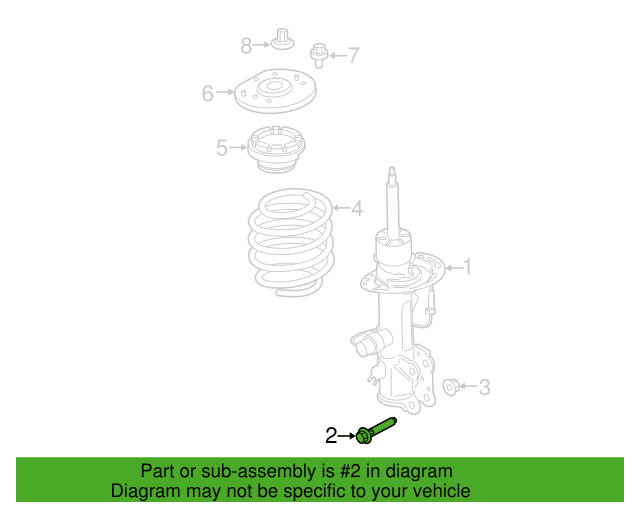 8
7
6
5
4
1
3
2

Part or sub-assembly is #2 in diagram
Diagram may not be specific to your vehicle